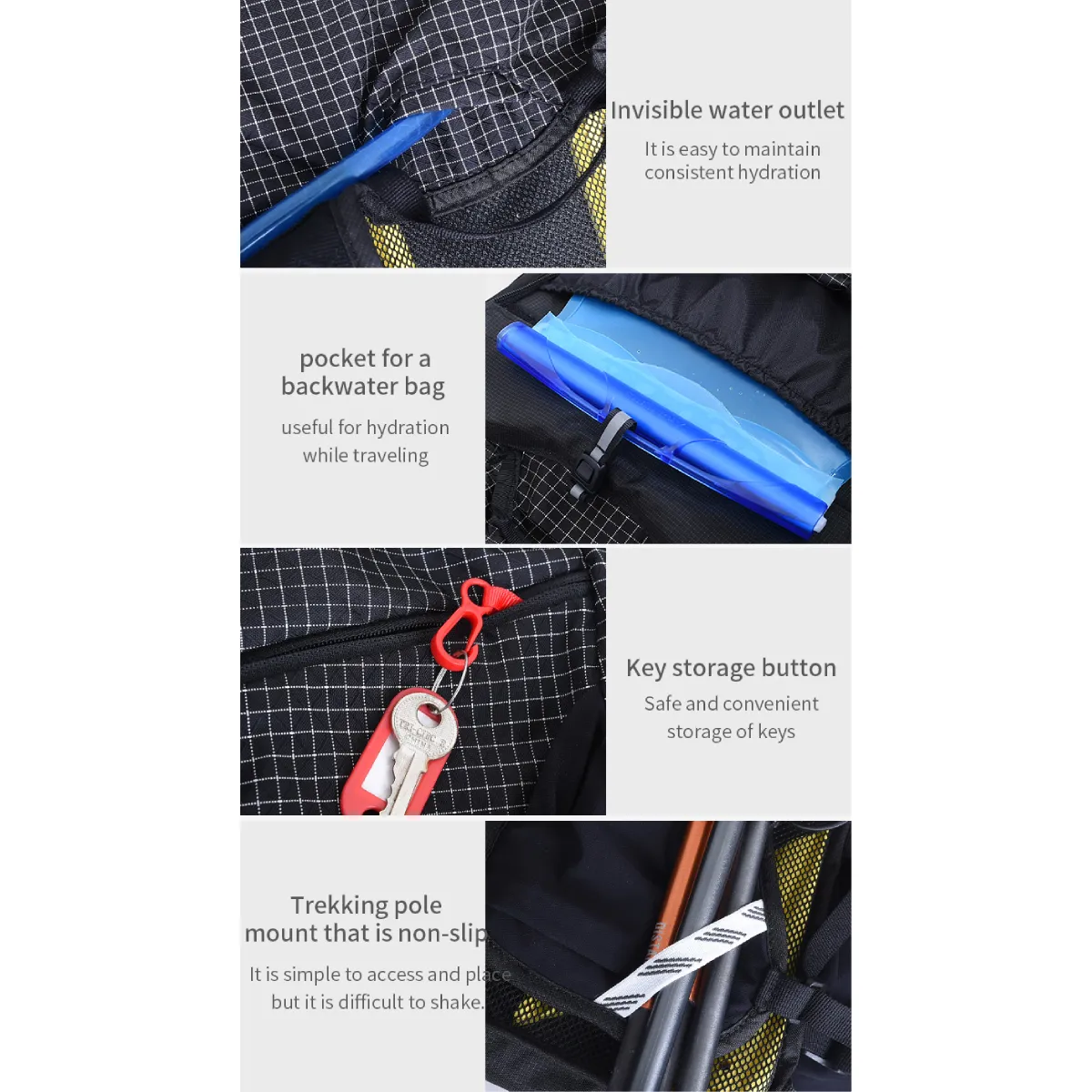 Invisible water outlet

It is easy to maintain consistent hydration

pocket for a backwater bag

useful for hydration while traveling

Key storage button

Safe and convenient storage of keys

Trekking pole mount that is non-slip

It is simple to access and place but it is difficult to shake.